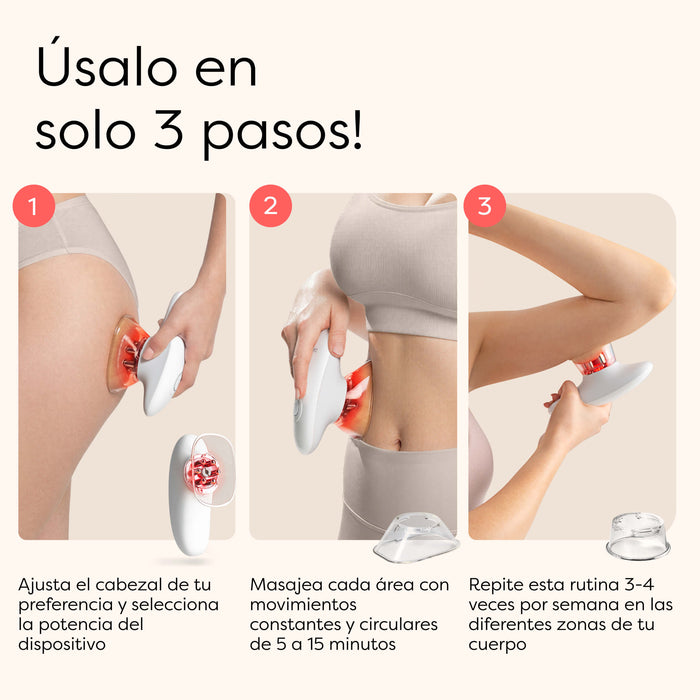 Úsalo en solo 3 pasos!

1

Ajusta el cabezal de tu preferencia y selecciona la potencia del dispositivo

2

Masajea cada área con movimientos constantes y circulares de 5 a 15 minutos

3

Repite esta rutina 3-4 veces por semana en las diferentes zonas de tu cuerpo